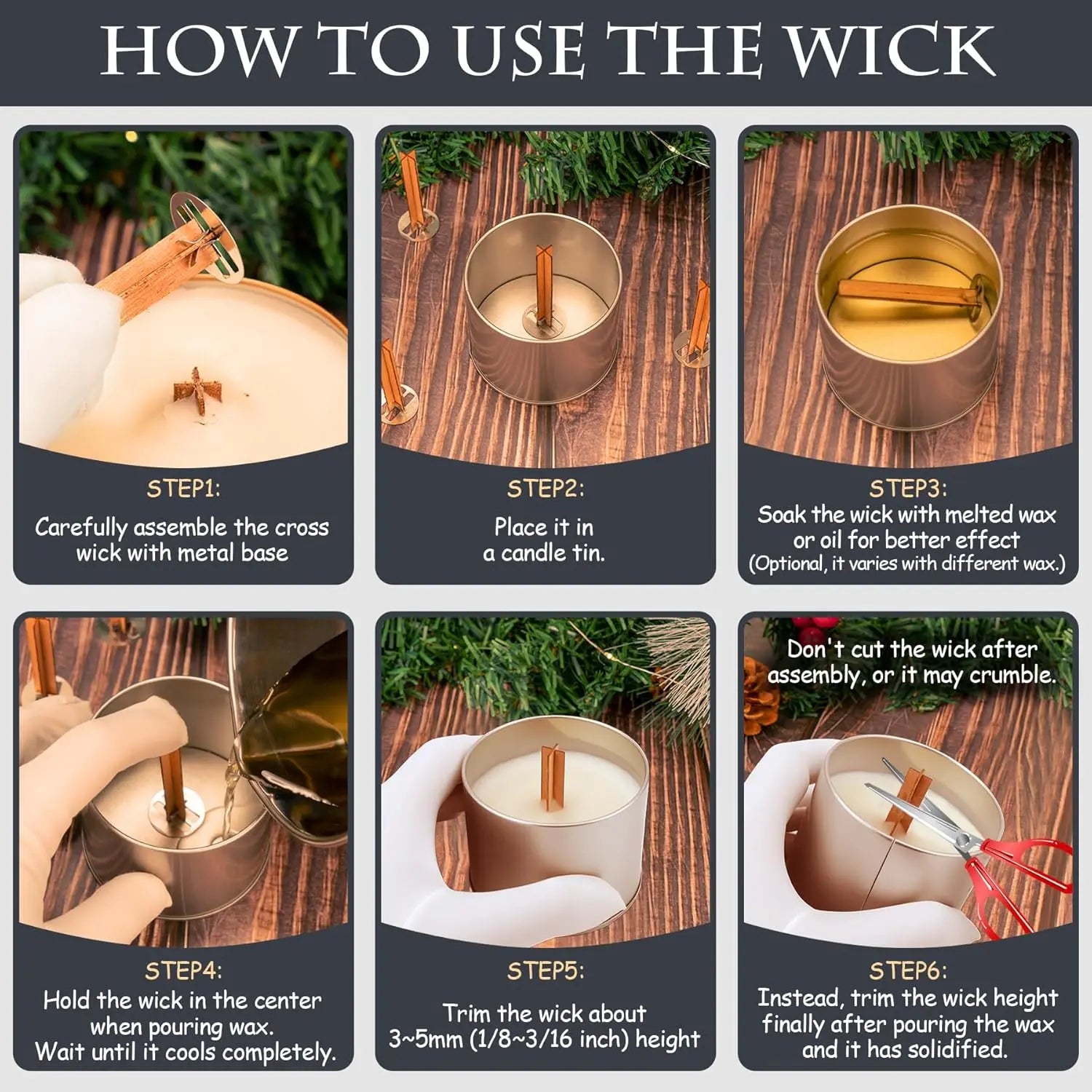 HOW TO USE THE WICK

STEP1:
Carefully assemble the cross wick with metal base

STEP2:
Place it in a candle tin.

STEP3:
Soak the wick with melted wax or oil for better effect
(Optional, it varies with different wax.)

STEP4:
Hold the wick in the center when pouring wax.
Wait until it cools completely.

STEP5:
Trim the wick about 3~5mm (1/8~3/16 inch) height

Don't cut the wick after assembly, or it may crumble.

STEP6:
Instead, trim the wick height finally after pouring the wax and it has solidified.